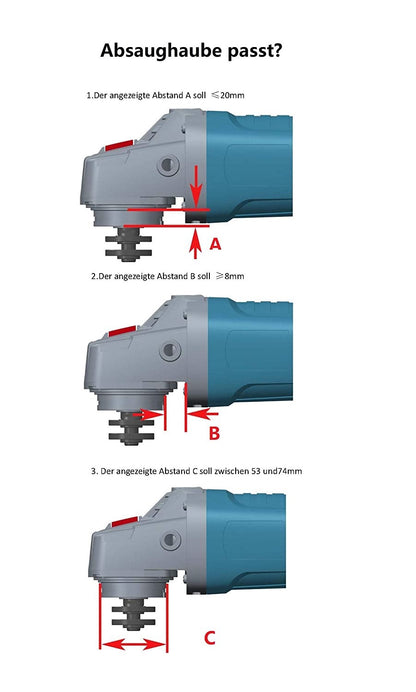 Absaughaube passt?

1.Der angezeigte Abstand A soll $\leqslant$20mm

A

2.Der angezeigte Abstand B soll $\geqslant$8mm

B

3. Der angezeigte Abstand C soll zwischen 53 und74mm

C