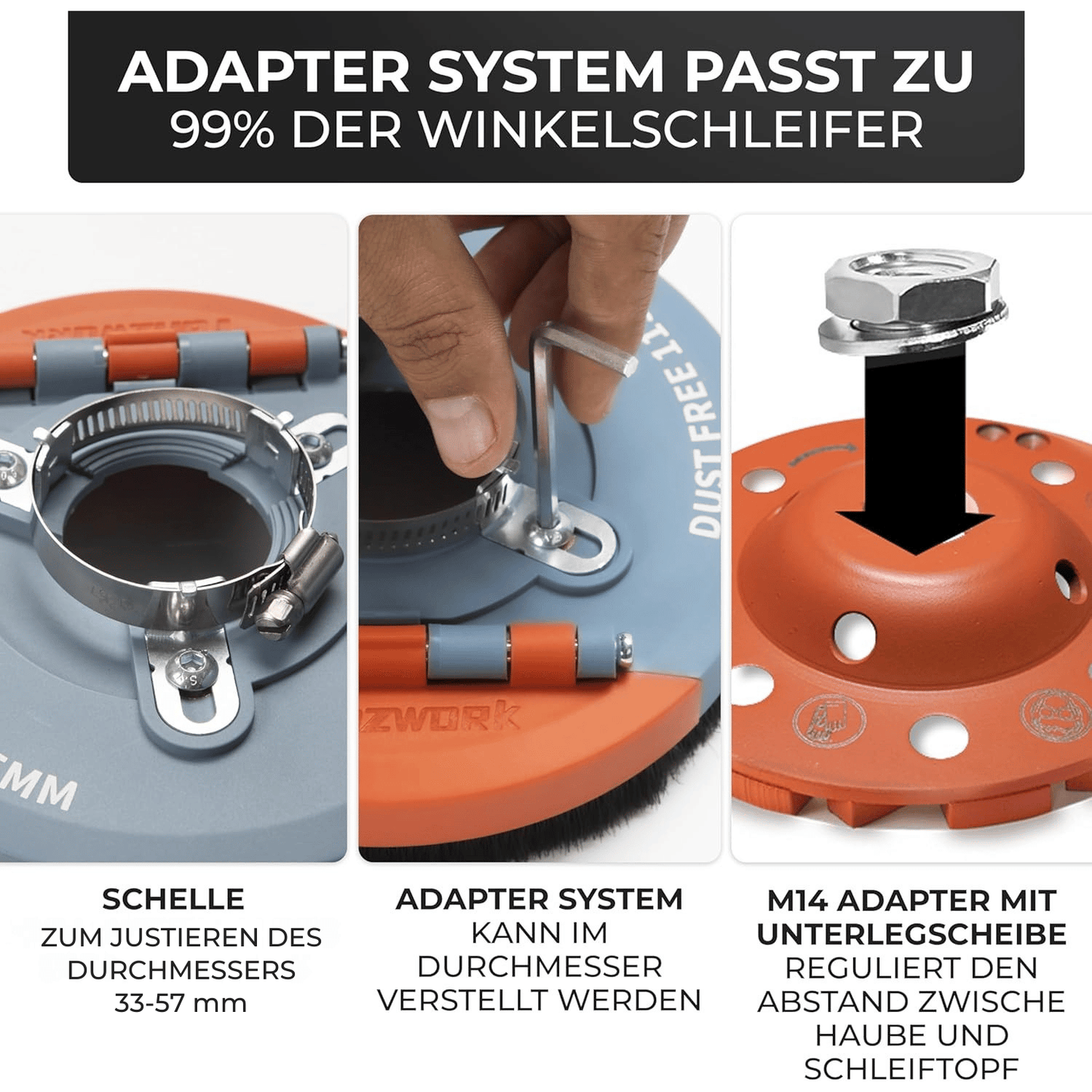 ADAPTER SYSTEM PASST ZU
99% DER WINKELSCHLEIFER

MM

DUST FREE 11

ZWORK

SCHELLE
ZUM JUSTIEREN DES DURCHMESSERS
33-57 mm

ADAPTER SYSTEM
KANN IM DURCHMESSER VERSTELLT WERDEN

M14 ADAPTER MIT UNTERLEGSCHEIBE
REGULIERT DEN ABSTAND ZWISCHE HAUBE UND SCHLEIFTOPF